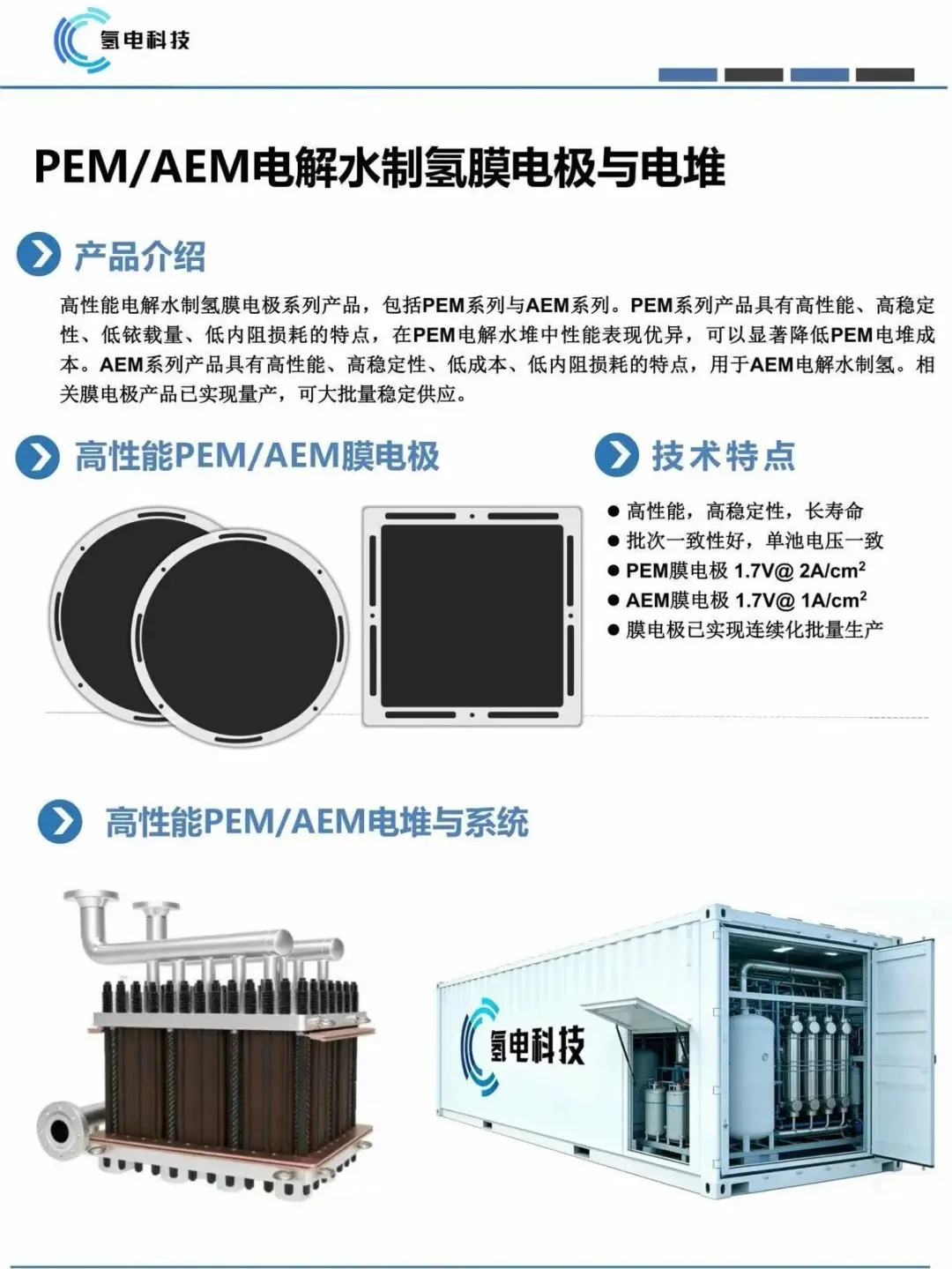 氢电科技

PEM/AEM电解水制氢膜电极与电堆

产品介绍

高性能电解水制氢膜电极系列产品，包括PEM系列与AEM系列。PEM系列产品具有高性能、高稳定性、低铱载量、低内阻损耗的特点，在PEM电解水堆中性能表现优异，可以显著降低PEM电堆成本。AEM系列产品具有高性能、高稳定性、低成本、低内阻损耗的特点，用于AEM电解水制氢。相关膜电极产品已实现量产，可大批量稳定供应。

高性能PEM/AEM膜电极

技术特点

● 高性能，高稳定性，长寿命
● 批次一致性好，单池电压一致
● PEM膜电极 1.7V@ 2A/cm$^2$
● AEM膜电极 1.7V@ 1A/cm$^2$
● 膜电极已实现连续化批量生产

高性能PEM/AEM电堆与系统

氢电科技